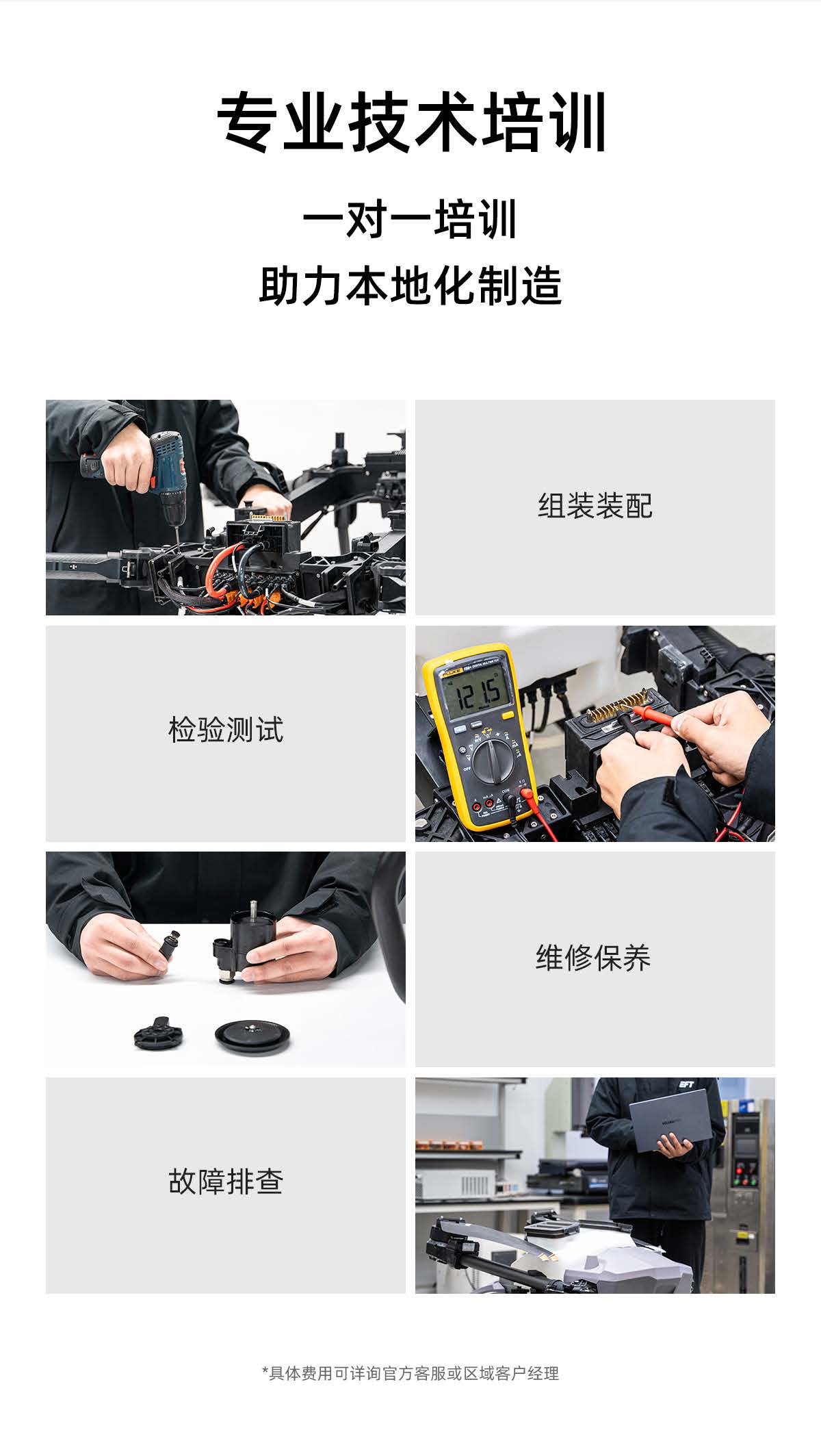 专业技术培训

一对一培训
助力本地化制造

组装装配

检验测试

12.15

维修保养

故障排查

EFT

*具体费用可详询官方客服或区域客户经理